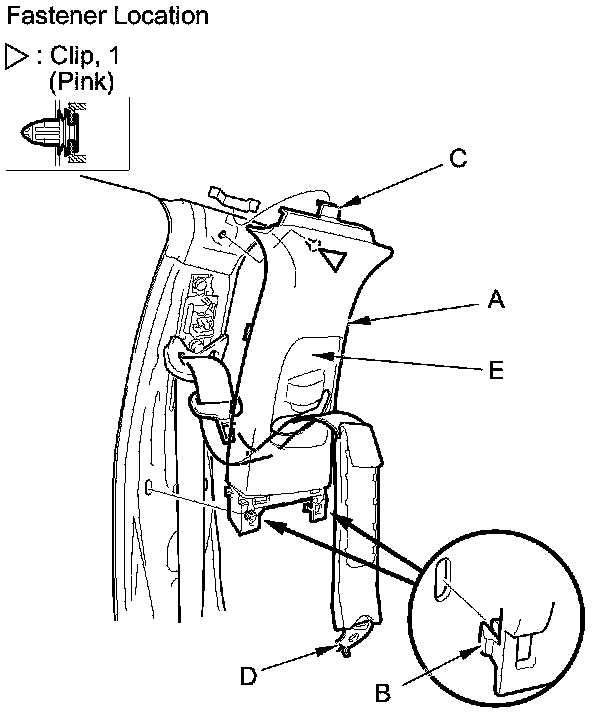 Fastener Location

▷ : Clip, 1
(Pink)

C

A

E

D

B