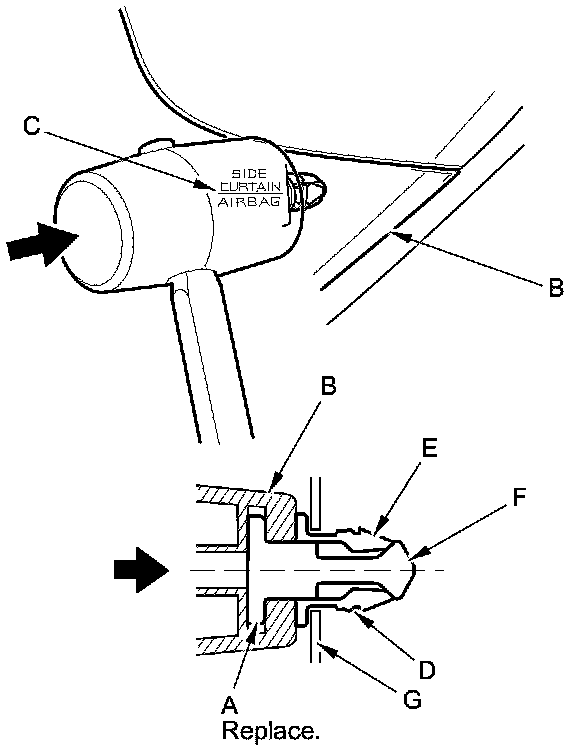 C

SIDE CURTAIN AIRBAG

B

B

E

F

D

G

A
Replace.