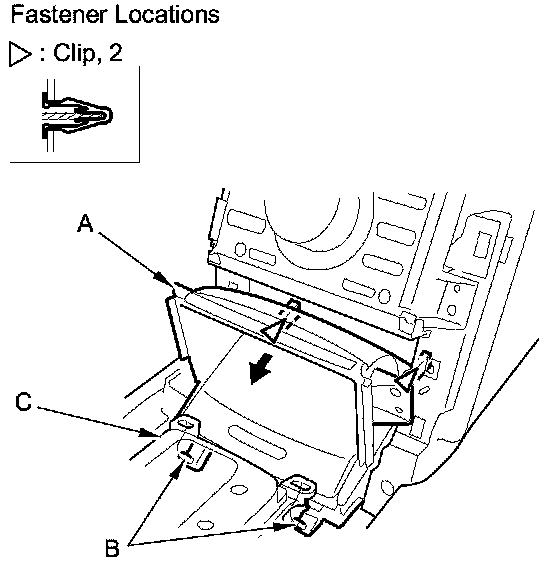 Fastener Locations

▷ : Clip, 2

A

C

B