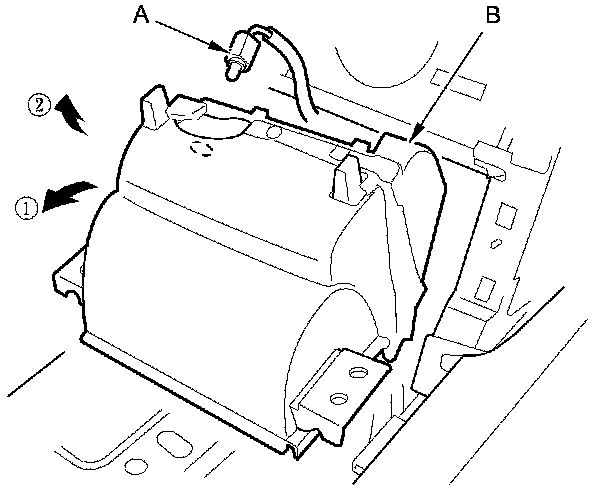 A
B
②
①