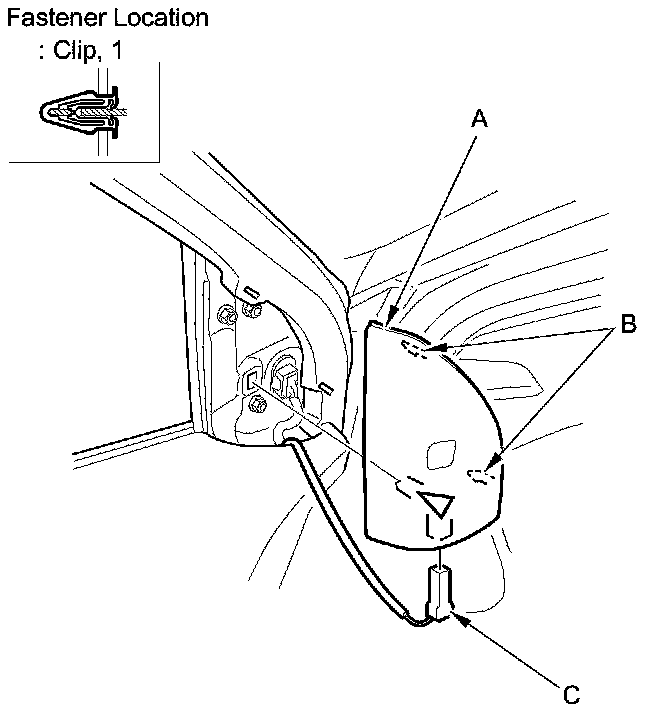 Fastener Location
: Clip, 1

A

B

C