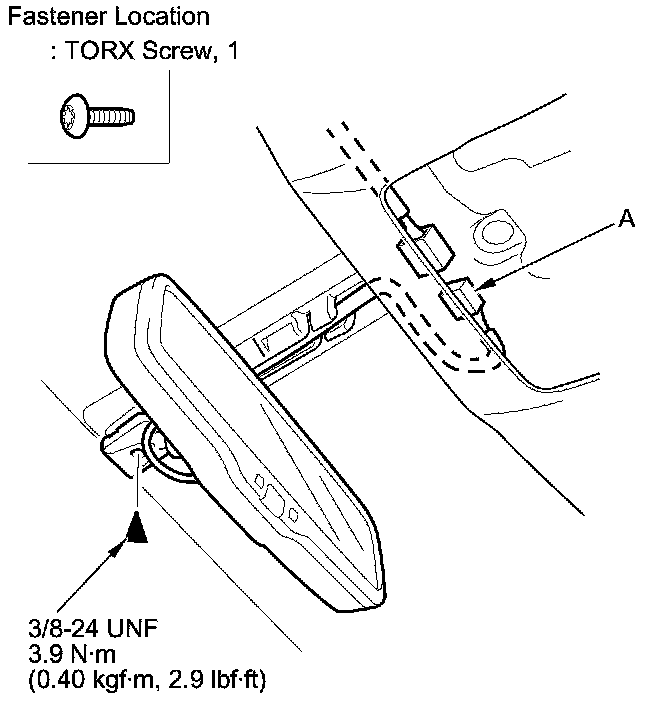 Fastener Location

: TORX Screw, 1

A

3/8-24 UNF
3.9 N·m
(0.40 kgf·m, 2.9 lbf·ft)