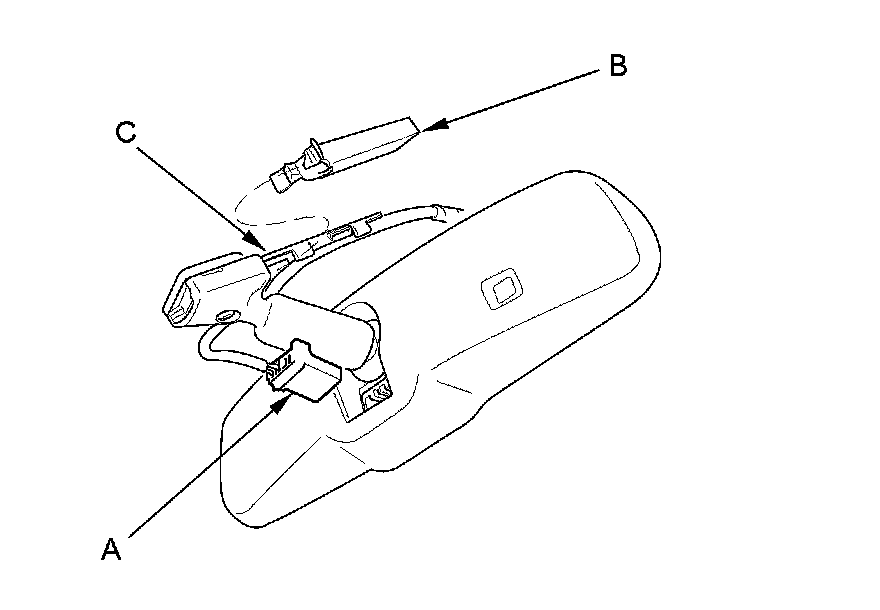 B
C
A