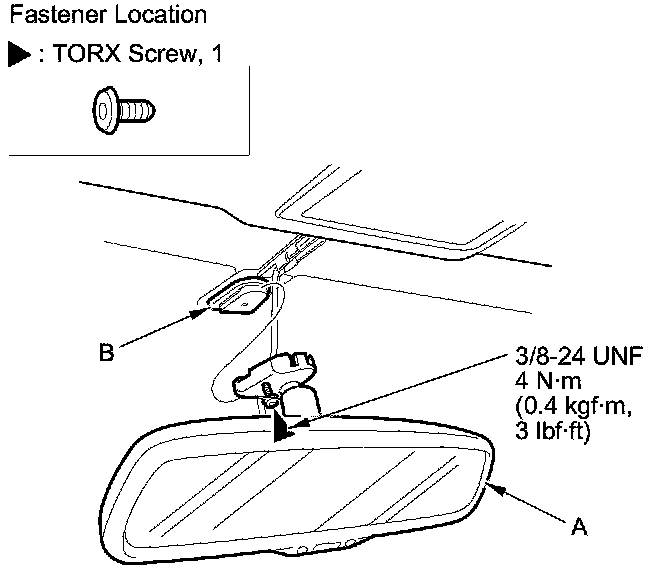 Fastener Location

▶ : TORX Screw, 1

B

3/8-24 UNF
4 N·m
(0.4 kgf·m,
3 lbf·ft)

A