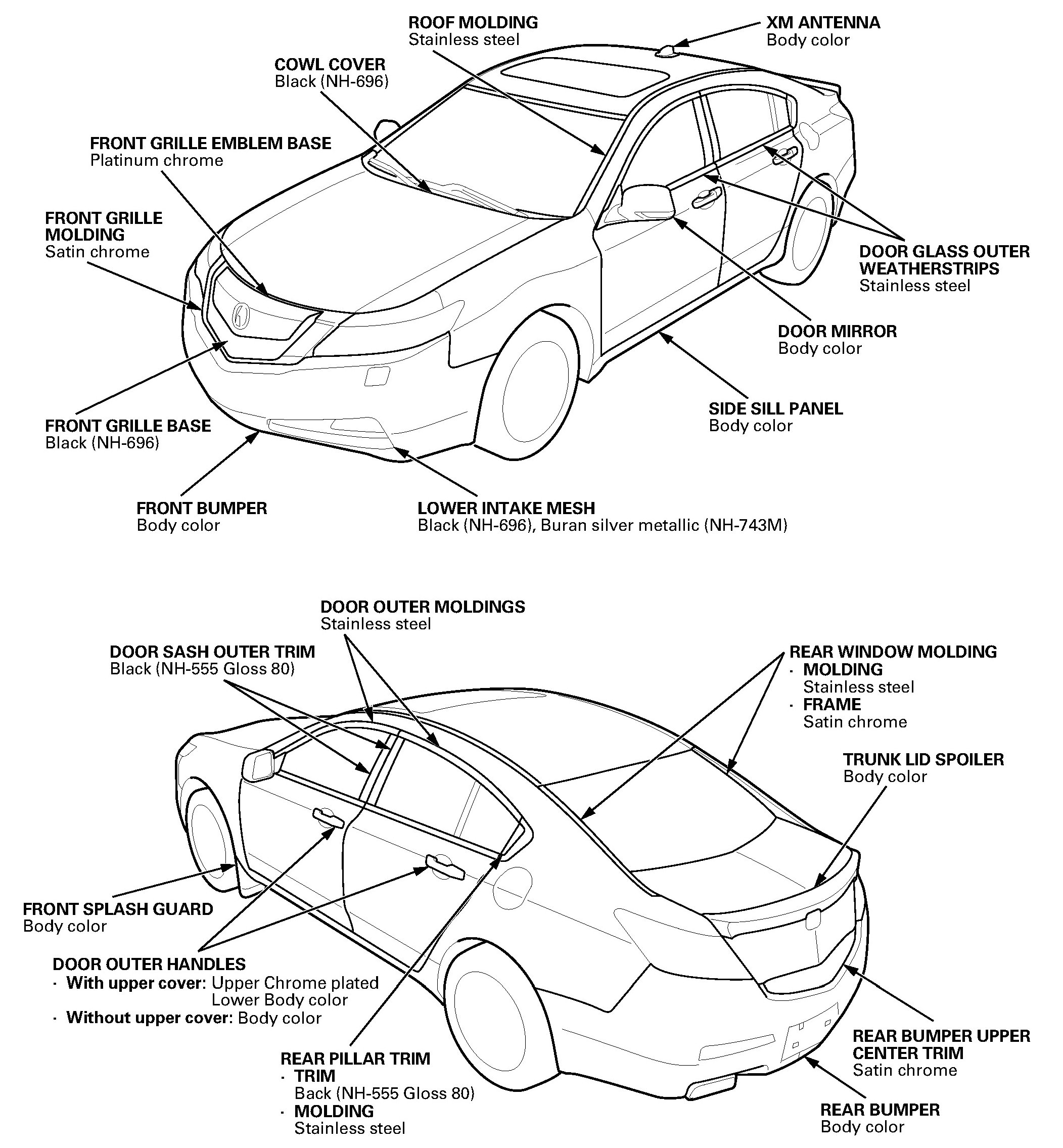 ROOF MOLDING
Stainless steel

XM ANTENNA
Body color

COWL COVER
Black (NH-696)

FRONT GRILLE EMBLEM BASE
Platinum chrome

FRONT GRILLE MOLDING
Satin chrome

DOOR GLASS OUTER WEATHERSTRIPS
Stainless steel

DOOR MIRROR
Body color

SIDE SILL PANEL
Body color

FRONT GRILLE BASE
Black (NH-696)

FRONT BUMPER
Body color

LOWER INTAKE MESH
Black (NH-696), Buran silver metallic (NH-743M)

DOOR OUTER MOLDINGS
Stainless steel

DOOR SASH OUTER TRIM
Black (NH-555 Gloss 80)

REAR WINDOW MOLDING
· MOLDING
Stainless steel
· FRAME
Satin chrome

TRUNK LID SPOILER
Body color

FRONT SPLASH GUARD
Body color

DOOR OUTER HANDLES
· With upper cover: Upper Chrome plated
Lower Body color
· Without upper cover: Body color

REAR PILLAR TRIM
· TRIM
Back (NH-555 Gloss 80)
· MOLDING
Stainless steel

REAR BUMPER UPPER CENTER TRIM
Satin chrome

REAR BUMPER
Body color