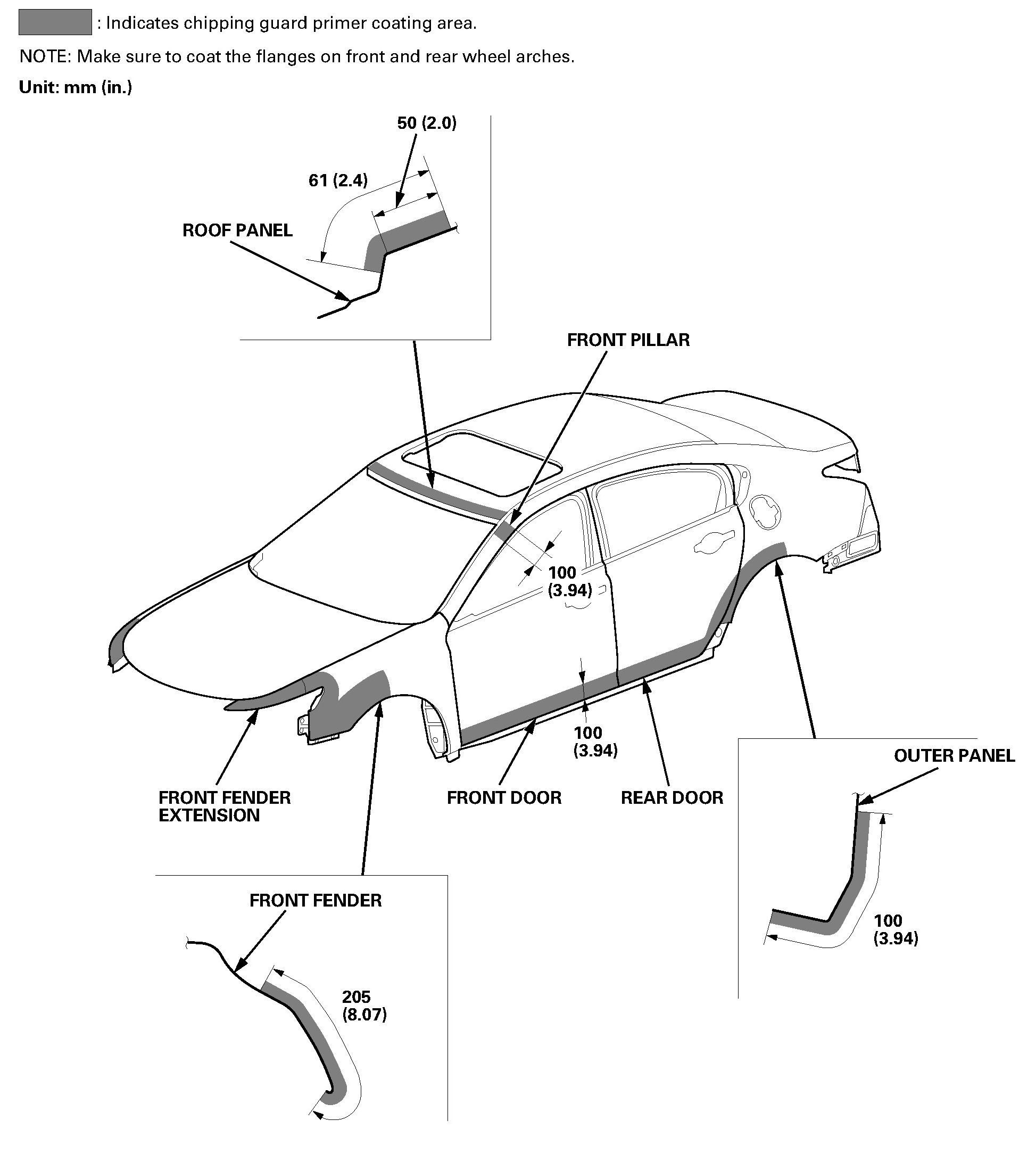 : Indicates chipping guard primer coating area.

NOTE: Make sure to coat the flanges on front and rear wheel arches.

Unit: mm (in.)

50 (2.0)

61 (2.4)

ROOF PANEL

FRONT PILLAR

100 (3.94)

100 (3.94)

FRONT FENDER EXTENSION

FRONT DOOR

REAR DOOR

OUTER PANEL

100 (3.94)

FRONT FENDER

205 (8.07)