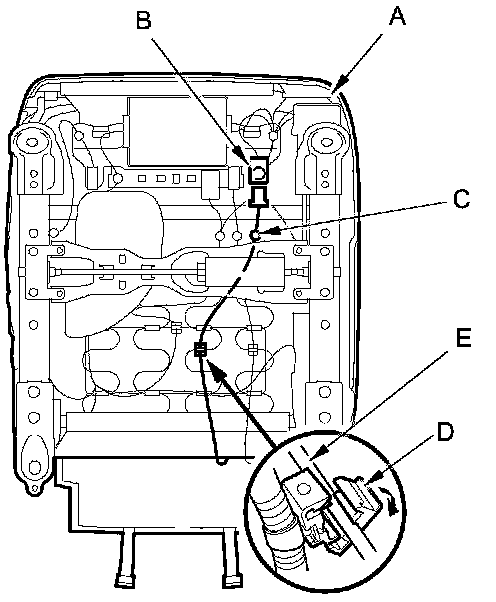 B
A
C
E
D