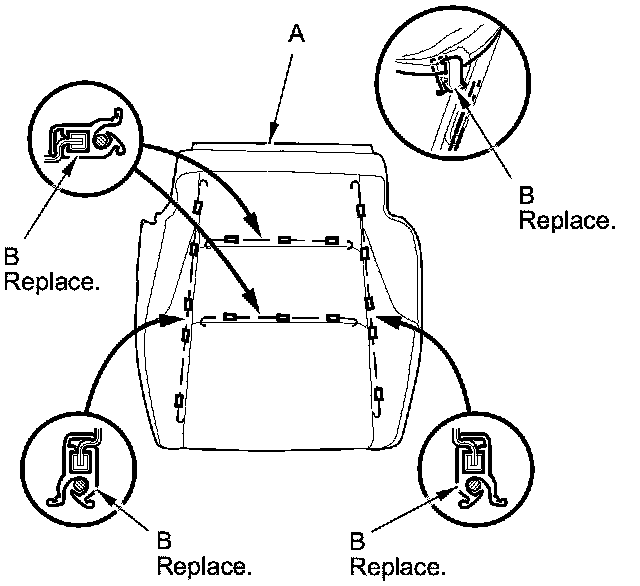 A

B
Replace.

B
Replace.

B
Replace.

B
Replace.