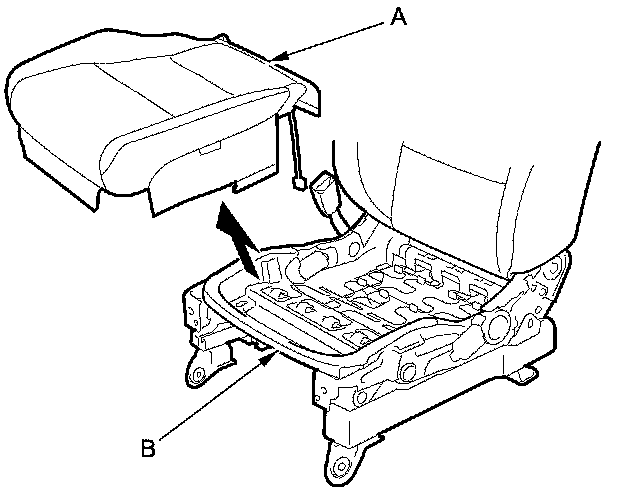 A

B