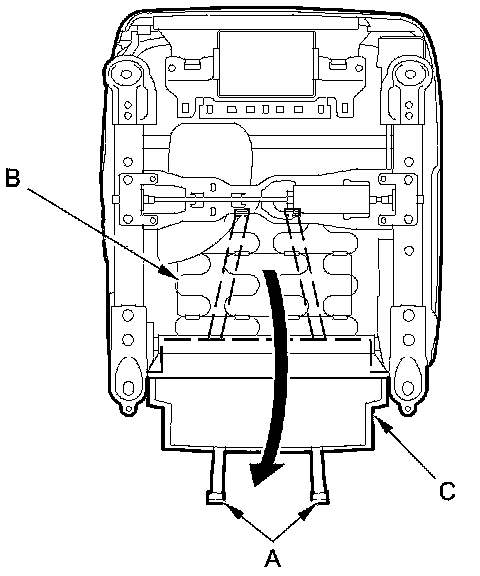 B

C

A