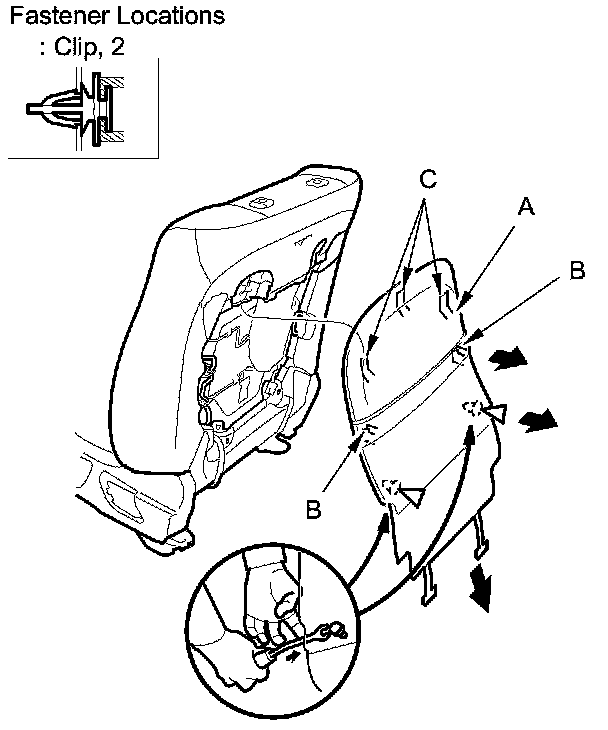 Fastener Locations
: Clip, 2

C
A
B
B