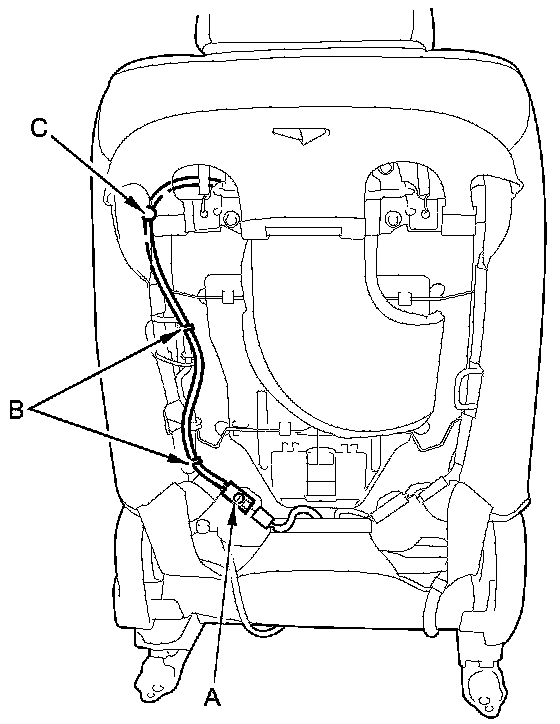 C
B
A