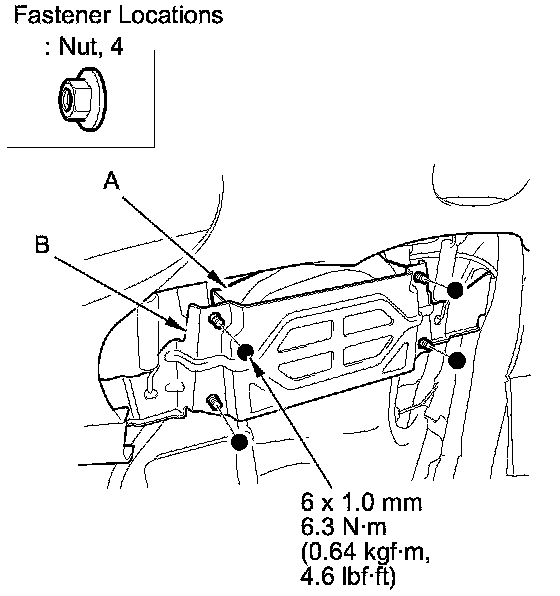 Fastener Locations
: Nut, 4

A

B

6 x 1.0 mm
6.3 N·m
(0.64 kgf·m,
4.6 lbf·ft)