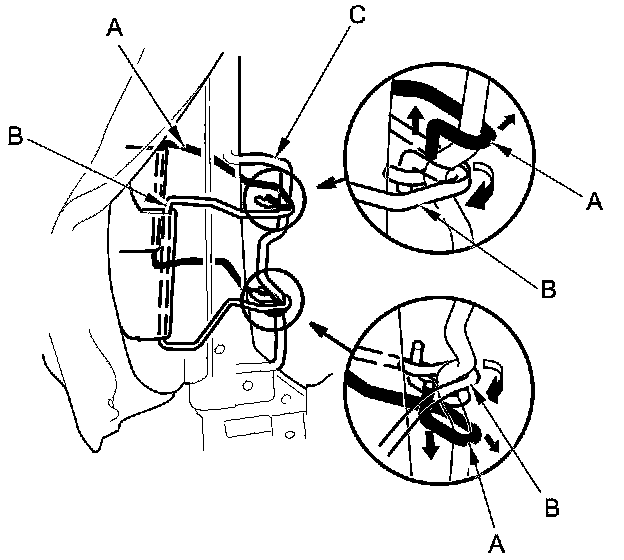 A
C
B
A
B
B
A