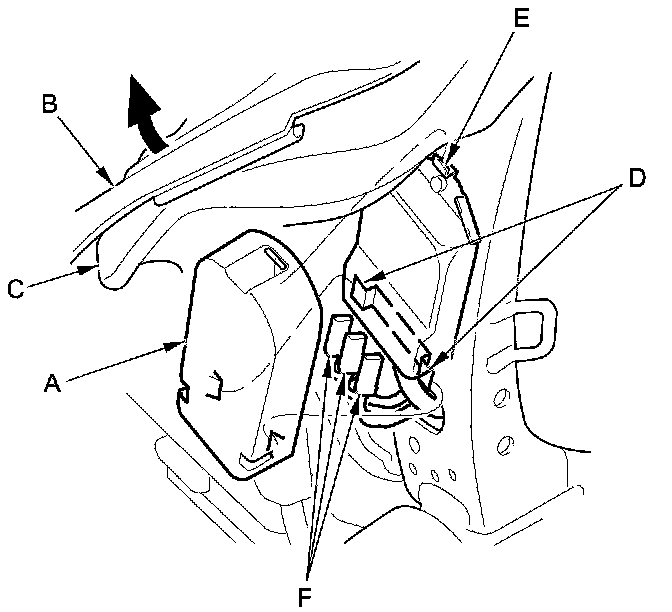 E
B
D
C
A
F