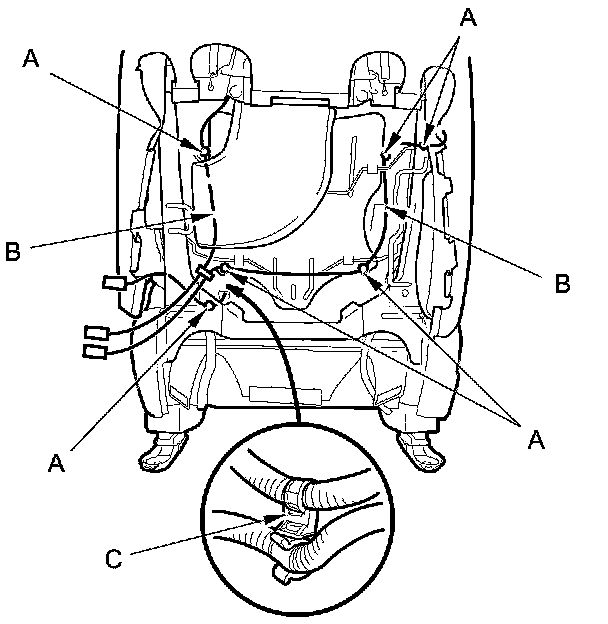 A
A
B
B
A
A
C