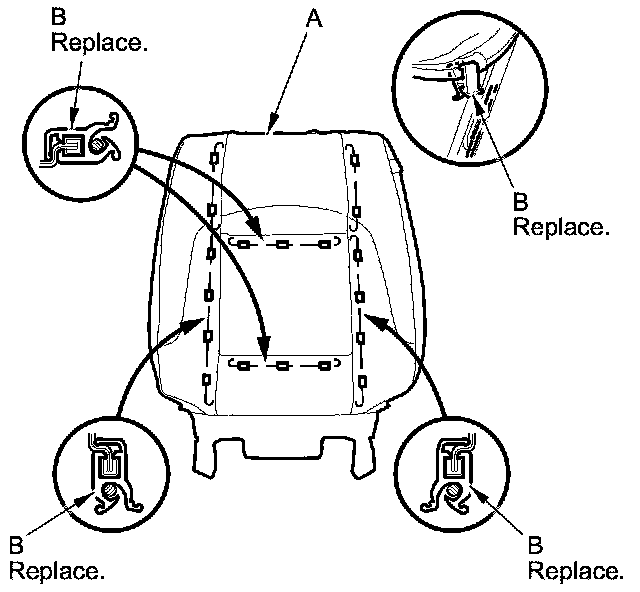 B
Replace.

A

B
Replace.

B
Replace.

B
Replace.