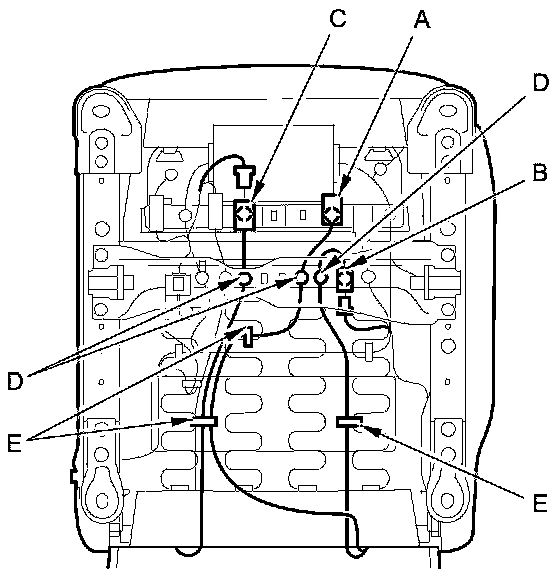 C
A
D
B
D
E
E