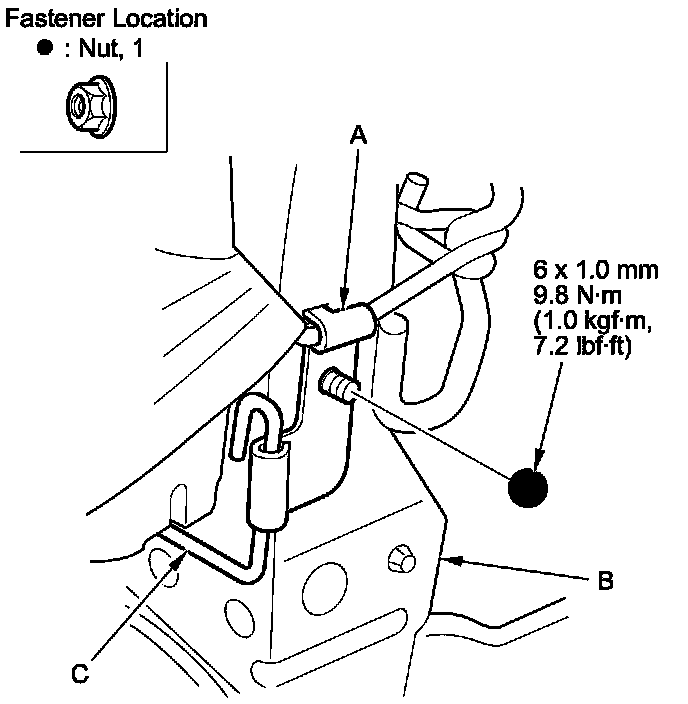 Fastener Location
● : Nut, 1

A

6 x 1.0 mm
9.8 N·m
(1.0 kgf·m,
7.2 lbf·ft)

B

C