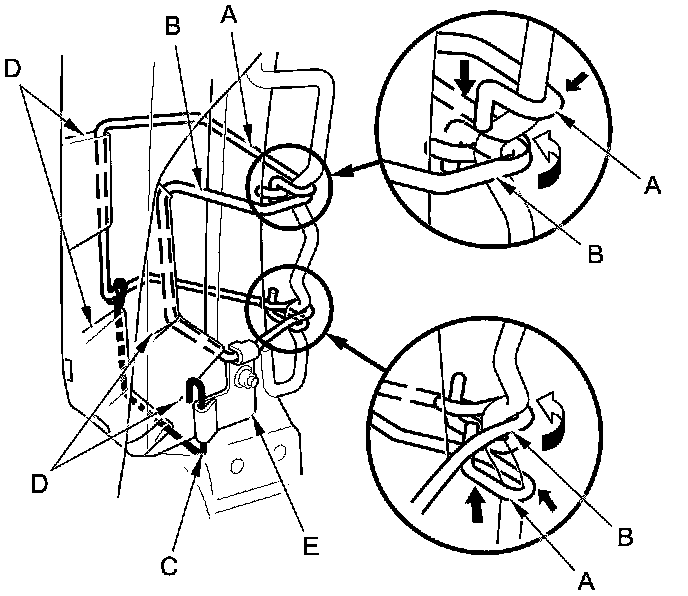 D
B
A
A
B
D
C
E
B
A