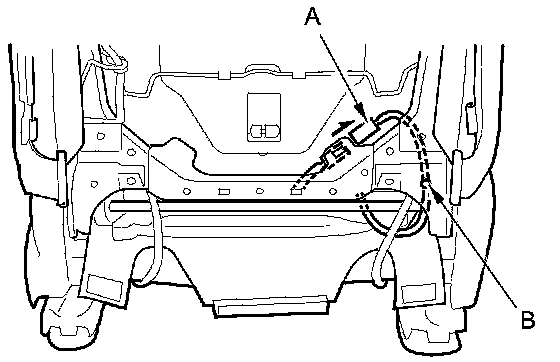 A

B