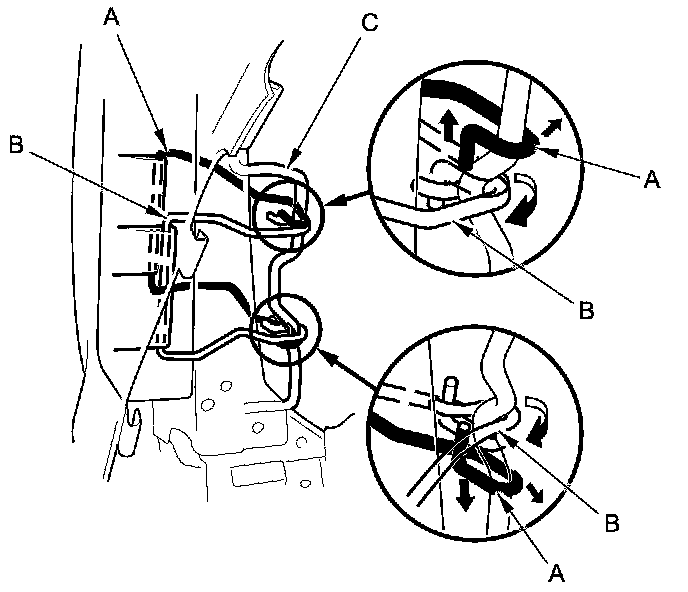 A
C
B
A
B
B
A