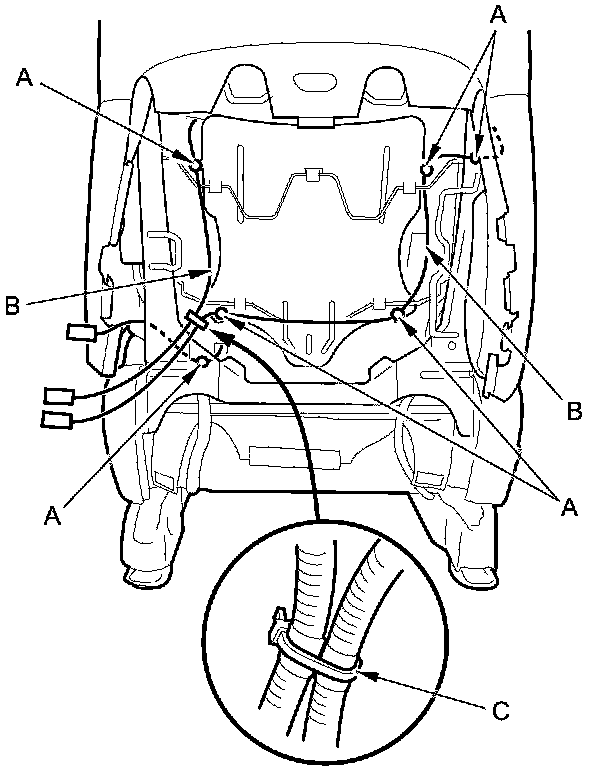 A
A
B
B
A
A
C