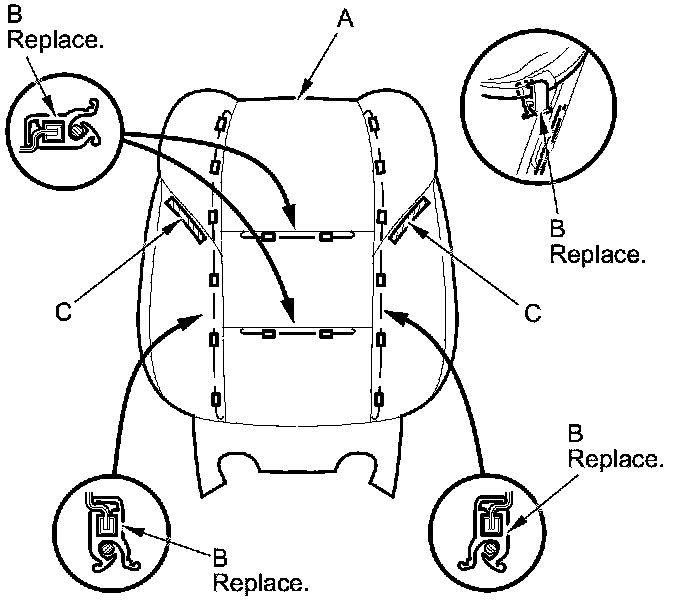 B
Replace.

A

B
Replace.

C

C

B
Replace.

B
Replace.