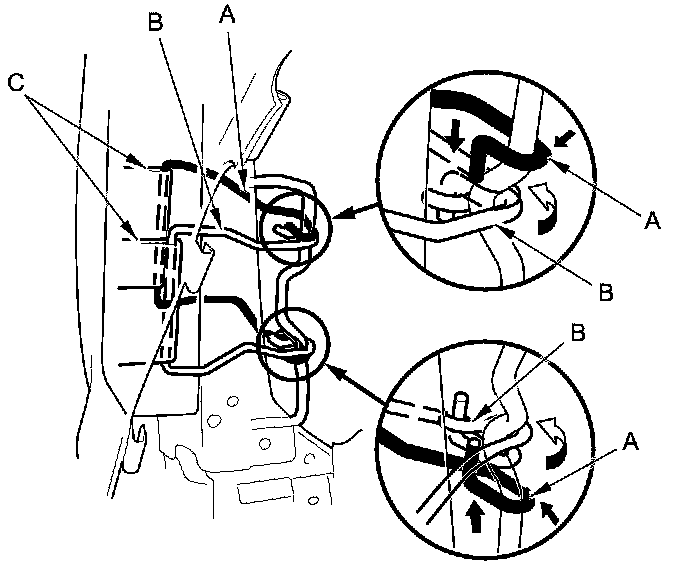 B
A
C
A
B
B
A