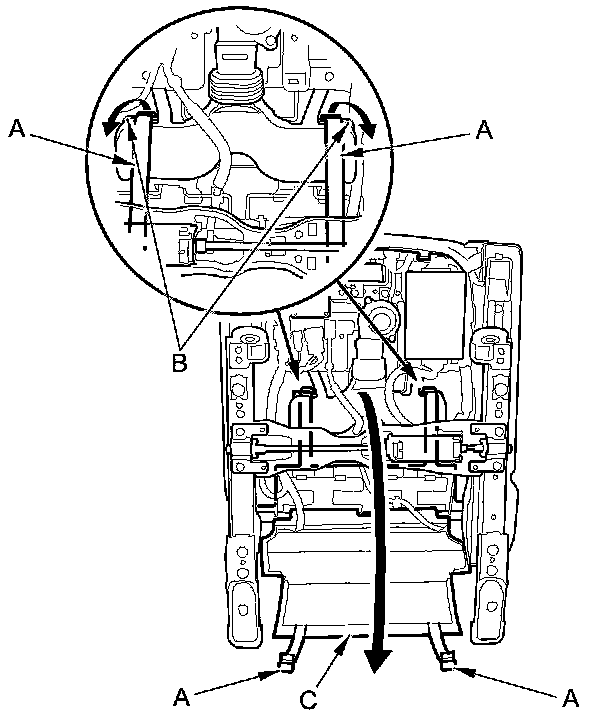 A
A
B
A
C
A