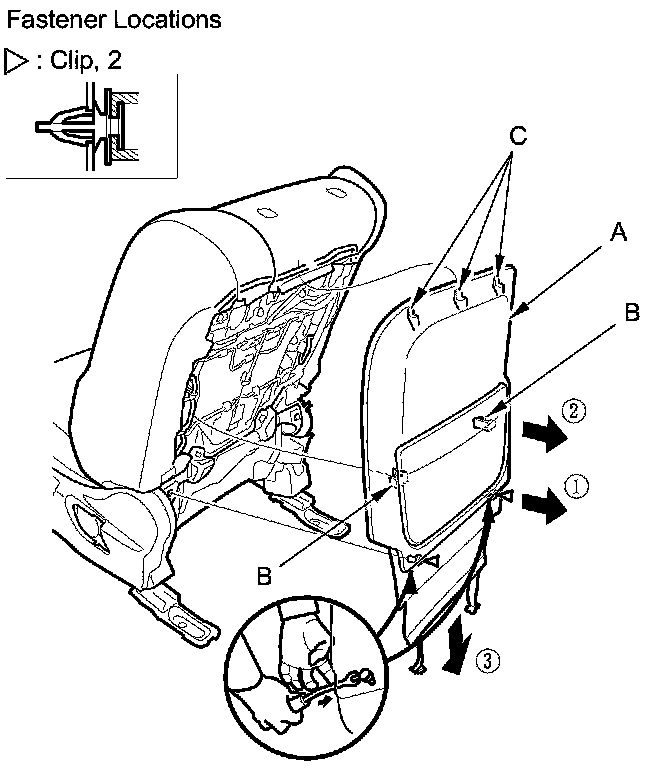 Fastener Locations

▷ : Clip, 2

C

A

B

②

①

B

③