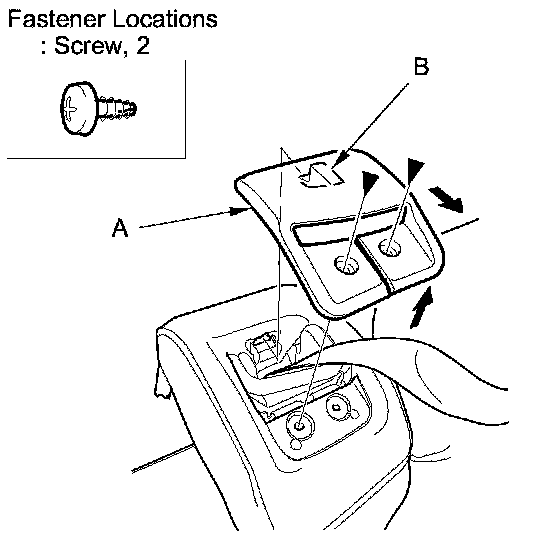 Fastener Locations
: Screw, 2

B

A