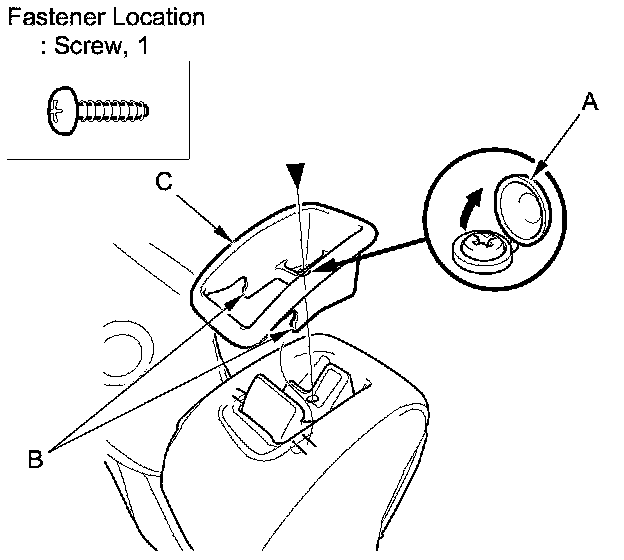 Fastener Location
: Screw, 1

A

C

B