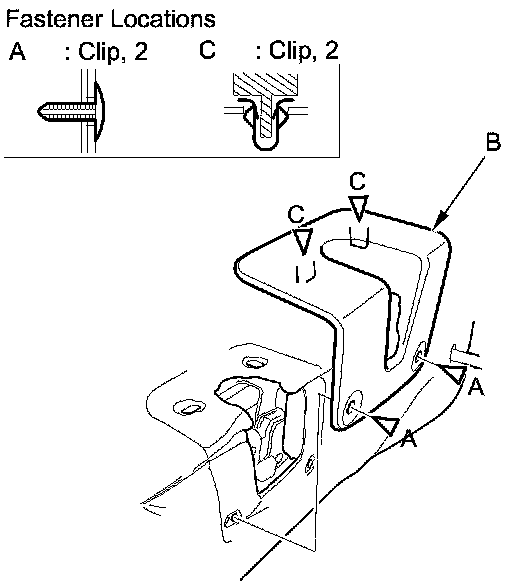 Fastener Locations
A : Clip, 2
C : Clip, 2

B
C
C
A
A