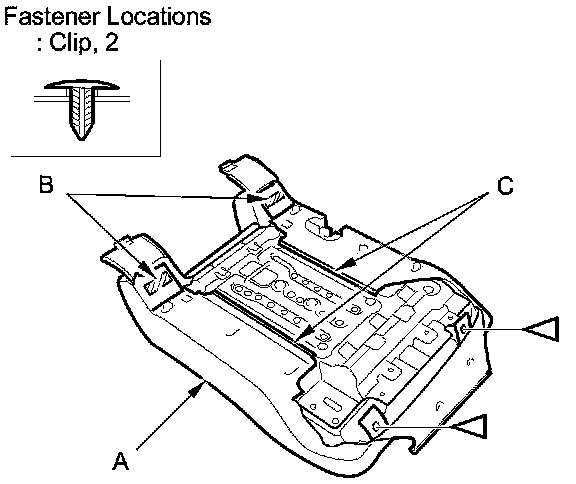 Fastener Locations
: Clip, 2

B

C

A