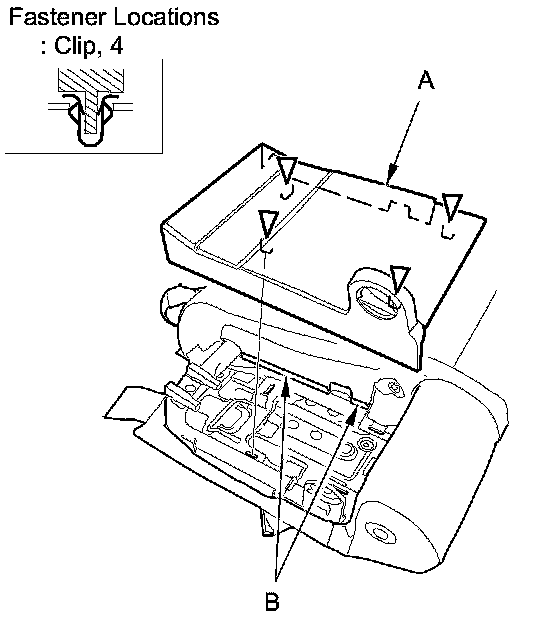 Fastener Locations
: Clip, 4

A

B