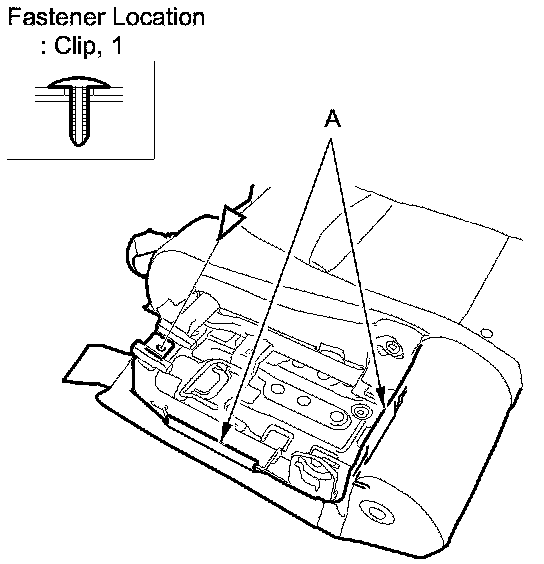 Fastener Location
: Clip, 1

A