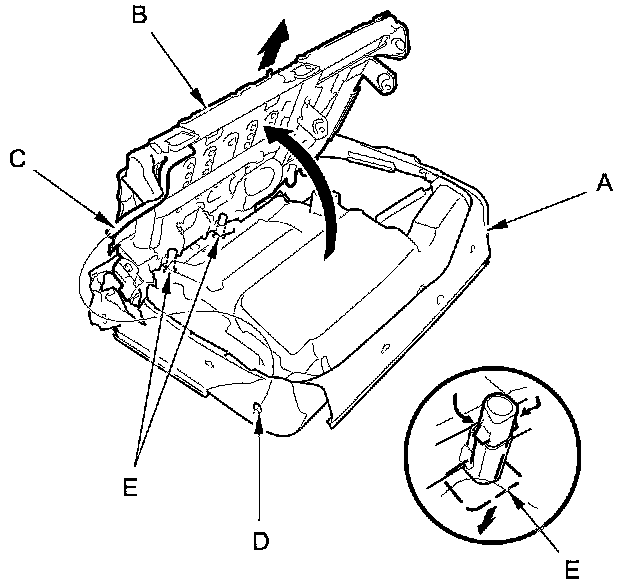 B
C
A
E
D
E