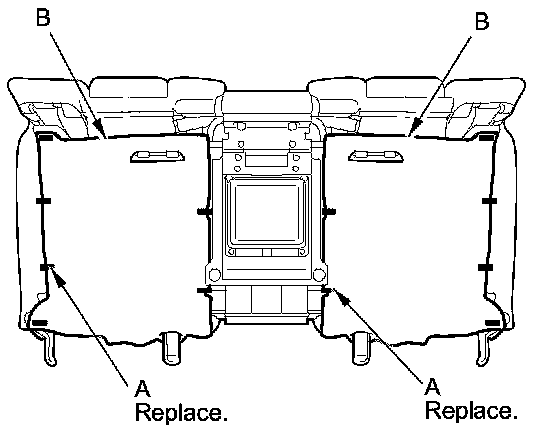 B
B
A
Replace.
A
Replace.