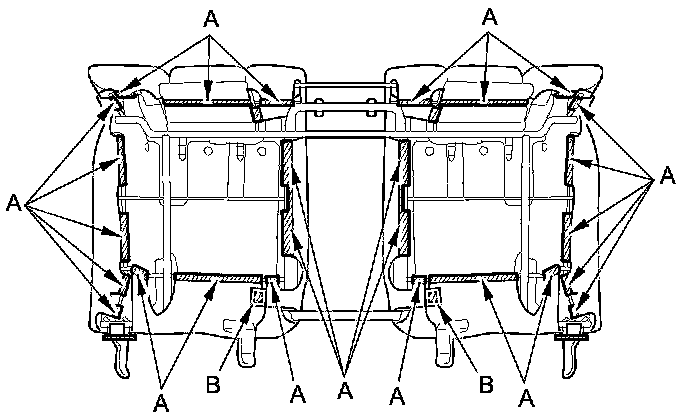 A
A
A
A
A
B
A
A
A
B
A