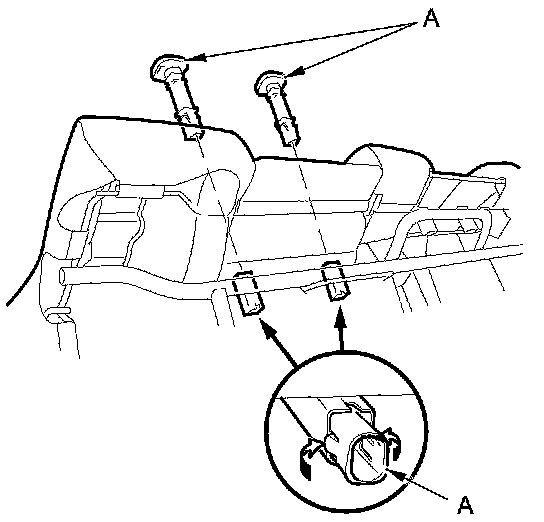 A

A