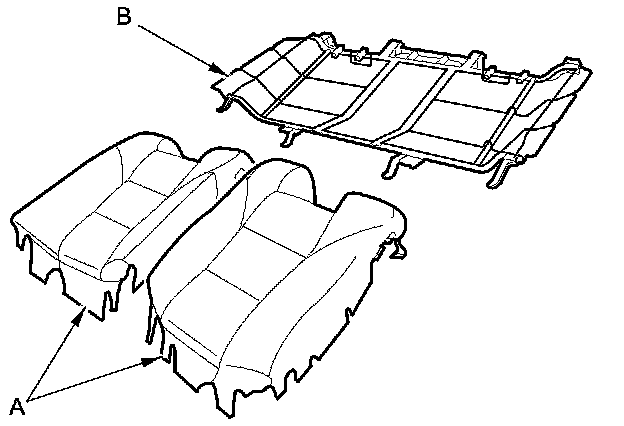 B

A