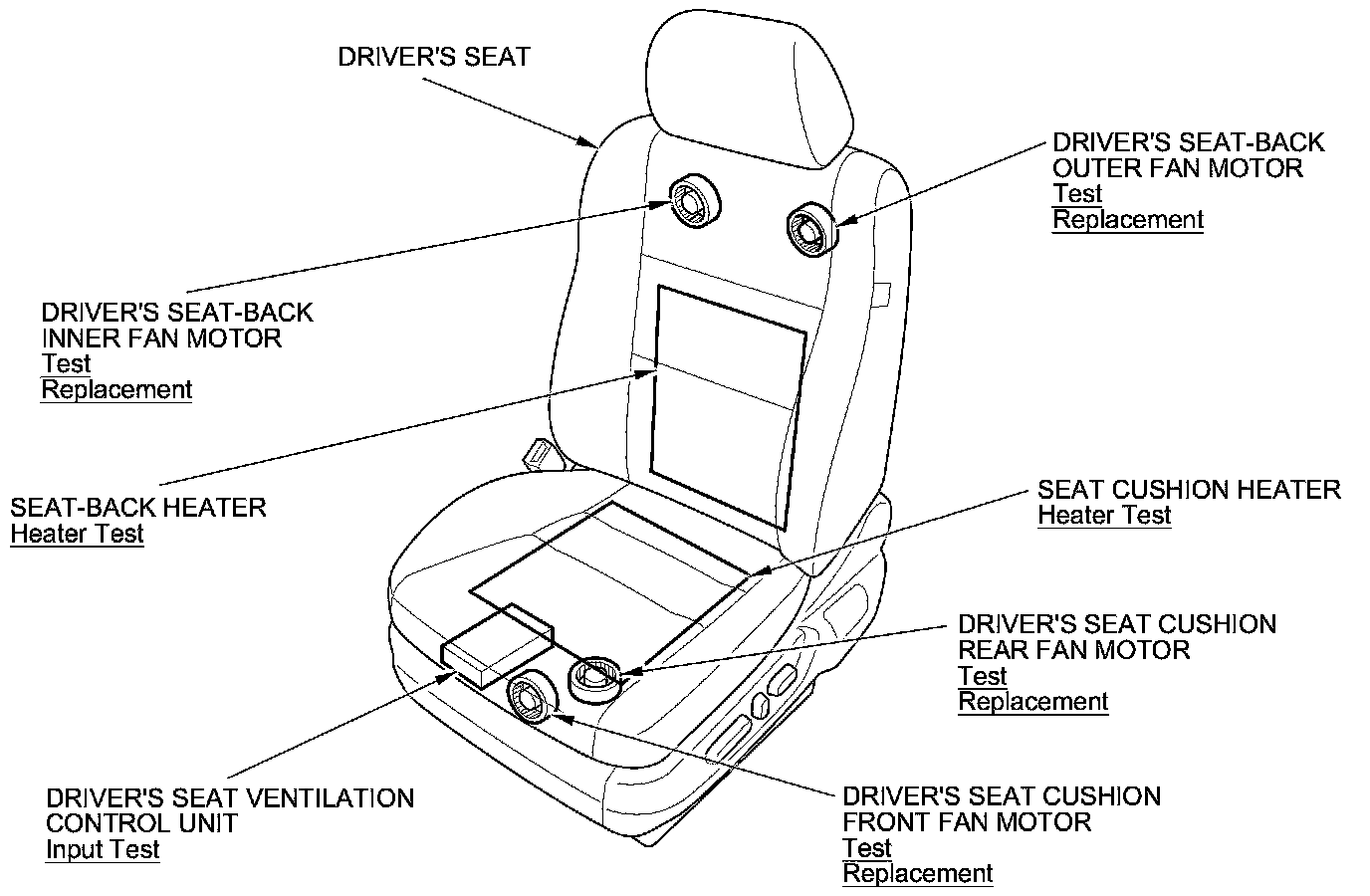 DRIVER'S SEAT

DRIVER'S SEAT-BACK OUTER FAN MOTOR
Test
Replacement

DRIVER'S SEAT-BACK INNER FAN MOTOR
Test
Replacement

SEAT-BACK HEATER
Heater Test

SEAT CUSHION HEATER
Heater Test

DRIVER'S SEAT CUSHION REAR FAN MOTOR
Test
Replacement

DRIVER'S SEAT VENTILATION CONTROL UNIT
Input Test

DRIVER'S SEAT CUSHION FRONT FAN MOTOR
Test
Replacement