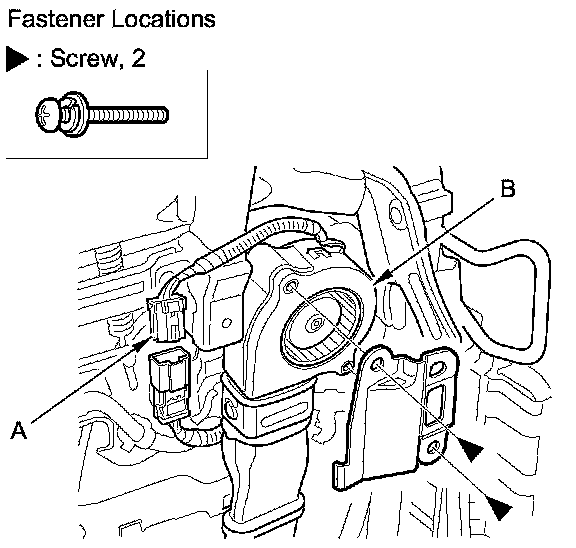 Fastener Locations

▶ : Screw, 2

B

A