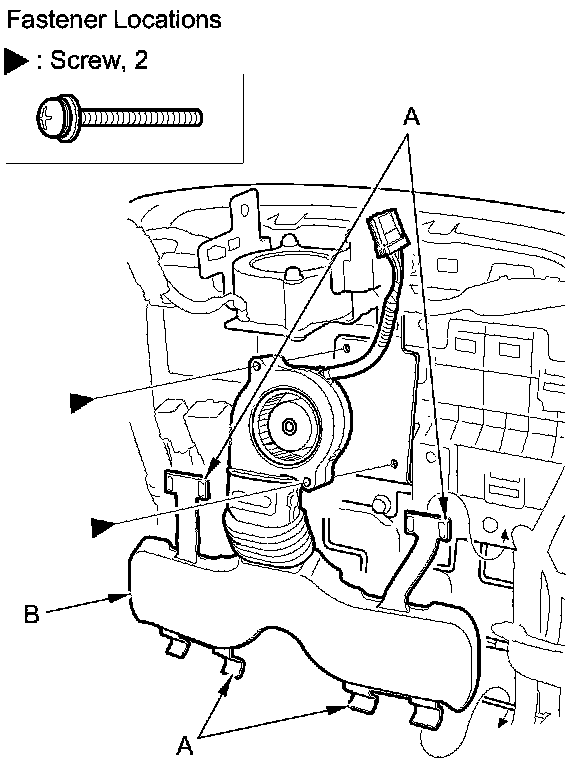 Fastener Locations

▶ : Screw, 2

A

B

A