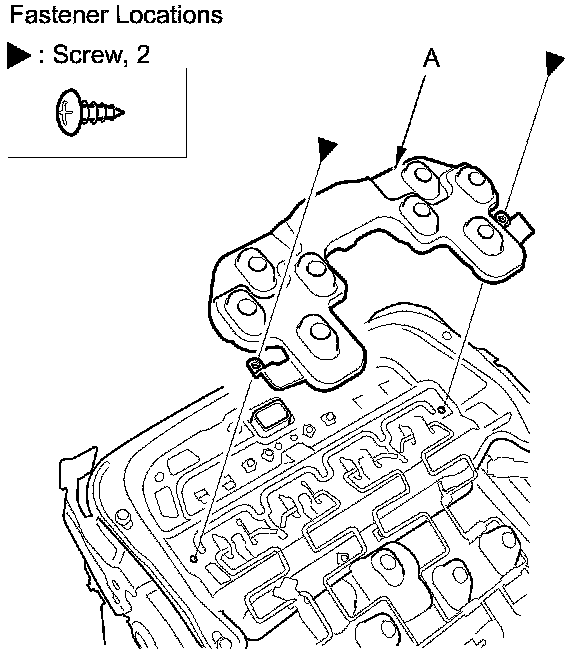 Fastener Locations

▶ : Screw, 2

A