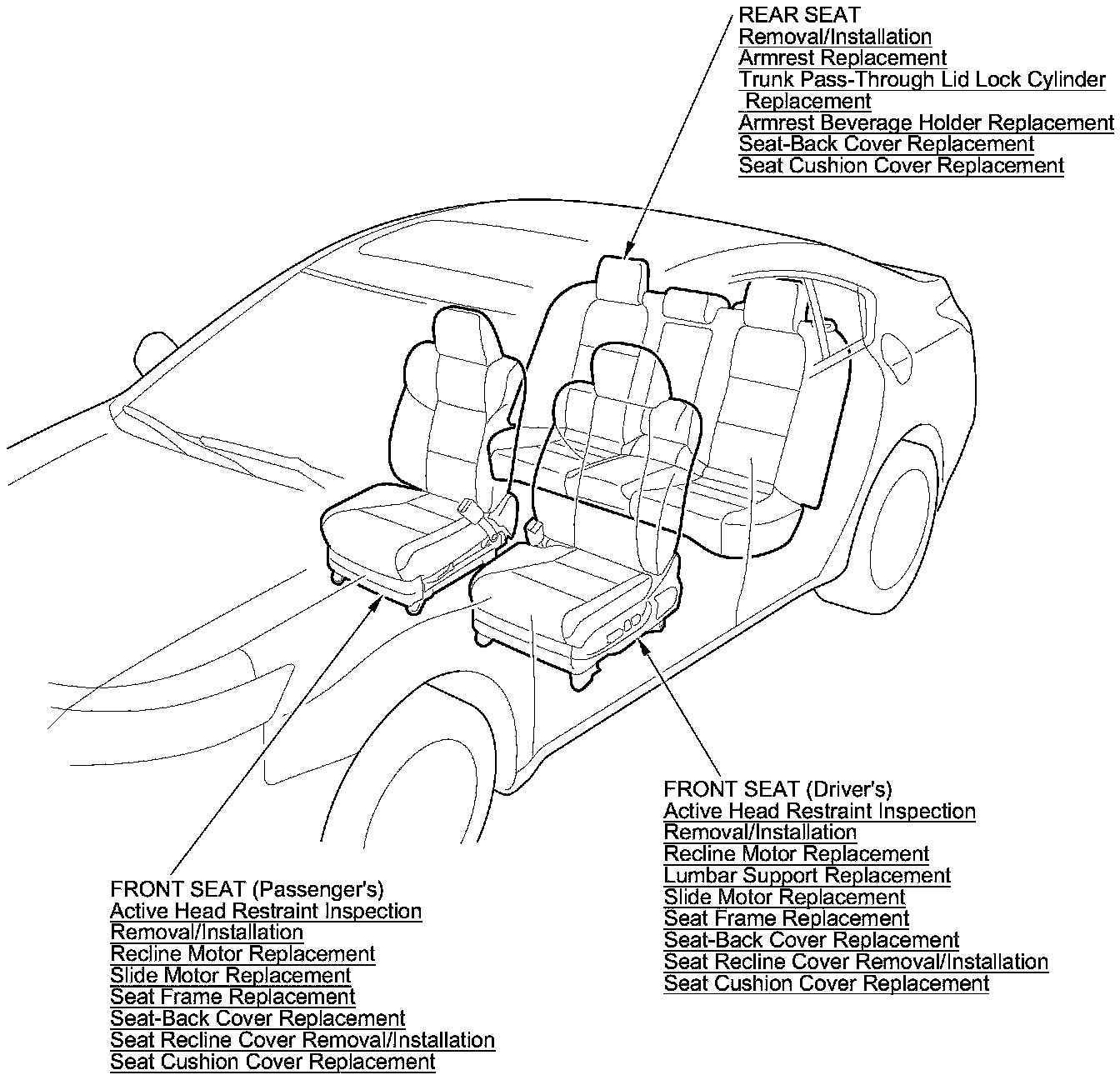 REAR SEAT
Removal/Installation
Armrest Replacement
Trunk Pass-Through Lid Lock Cylinder Replacement
Armrest Beverage Holder Replacement
Seat-Back Cover Replacement
Seat Cushion Cover Replacement

FRONT SEAT (Driver's)
Active Head Restraint Inspection
Removal/Installation
Recline Motor Replacement
Lumbar Support Replacement
Slide Motor Replacement
Seat Frame Replacement
Seat-Back Cover Replacement
Seat Recline Cover Removal/Installation
Seat Cushion Cover Replacement

FRONT SEAT (Passenger's)
Active Head Restraint Inspection
Removal/Installation
Recline Motor Replacement
Slide Motor Replacement
Seat Frame Replacement
Seat-Back Cover Replacement
Seat Recline Cover Removal/Installation
Seat Cushion Cover Replacement