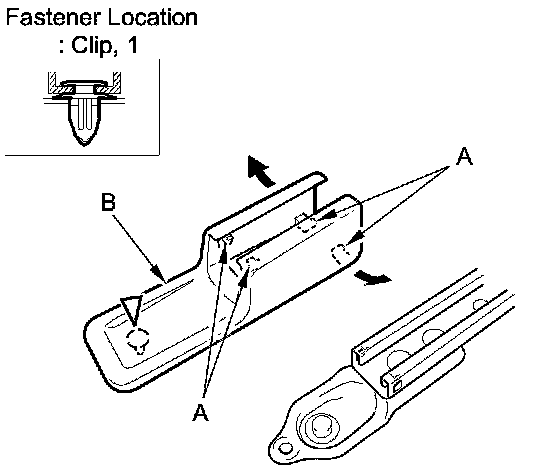 Fastener Location
: Clip, 1

A

B

A