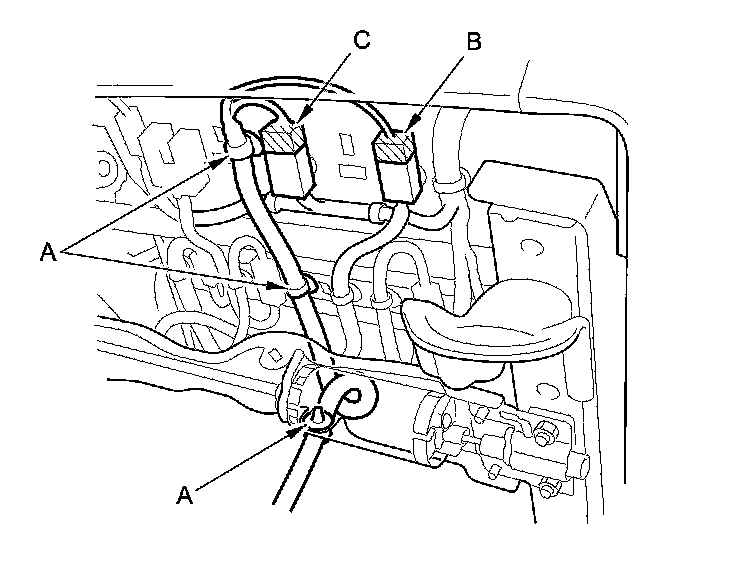 C
B
A
A