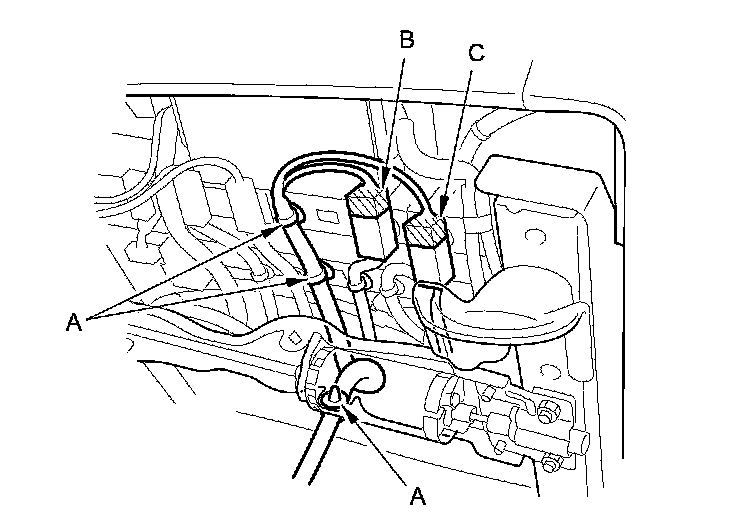 B
C
A
A